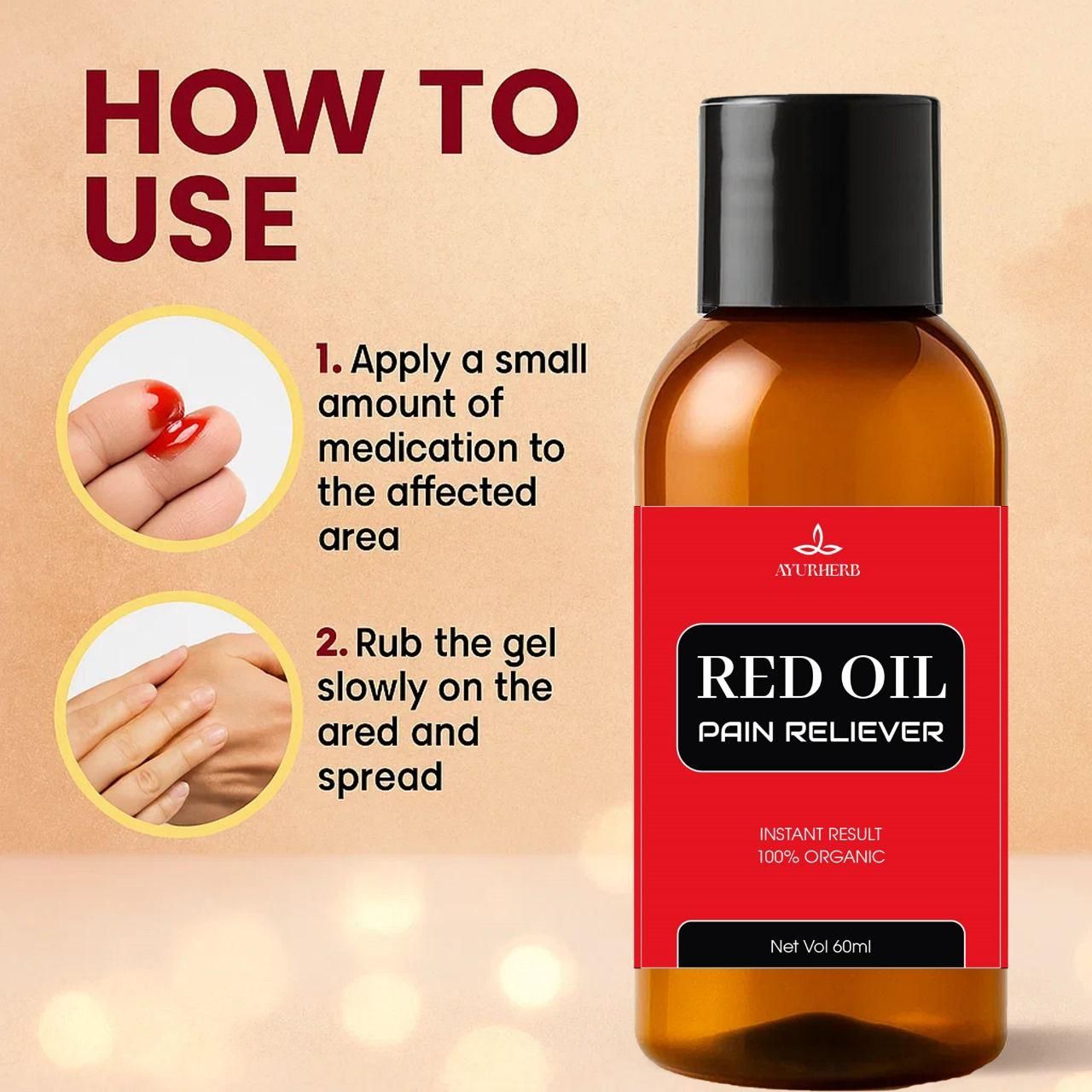 HOW TO USE

1. Apply a small amount of medication to the affected area

2. Rub the gel slowly on the ared and spread

AYURHERB

RED OIL
PAIN RELIEVER

INSTANT RESULT
100% ORGANIC

Net Vol 60ml